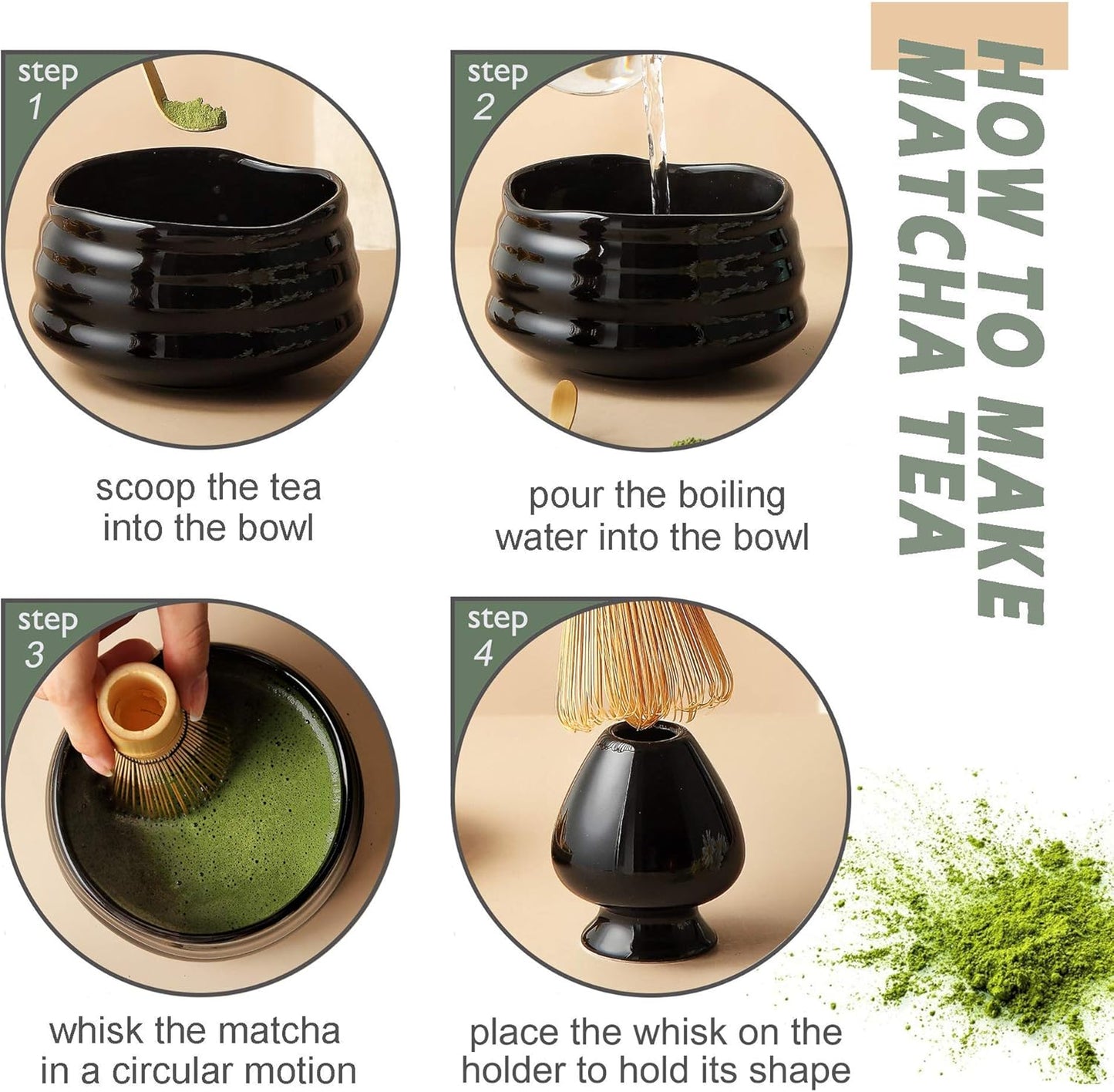 HOW TO MAKE
MATCHA TEA

step
1

scoop the tea into the bowl

step
2

pour the boiling water into the bowl

step
3

whisk the matcha in a circular motion

step
4

place the whisk on the holder to hold its shape