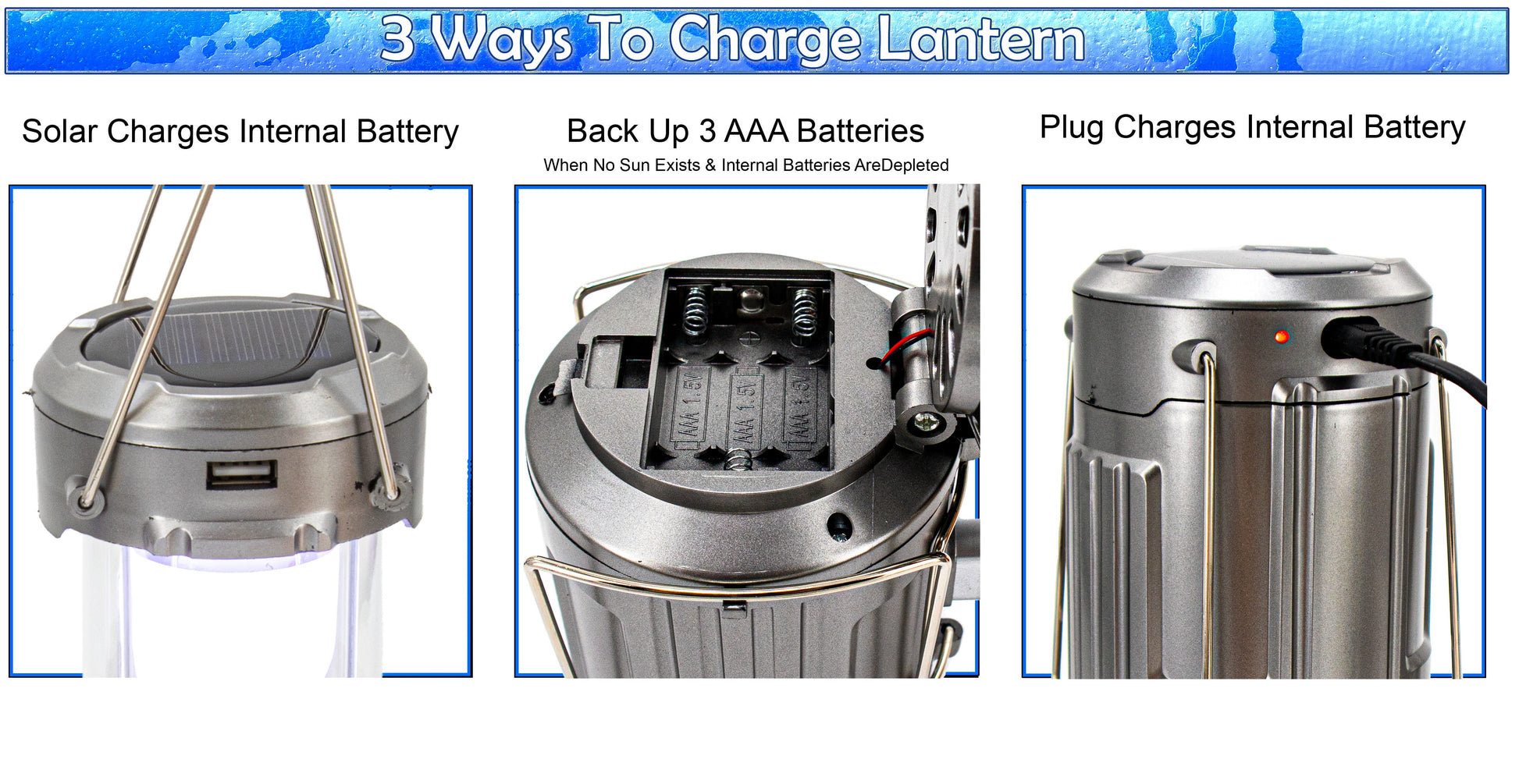 3 Ways To Charge Lantern

Solar Charges Internal Battery

Back Up 3 AAA Batteries

When No Sun Exists & Internal Batteries AreDepleted

Plug Charges Internal Battery

AAA 1.5V

AAA 1.5V

AAA 1.5V